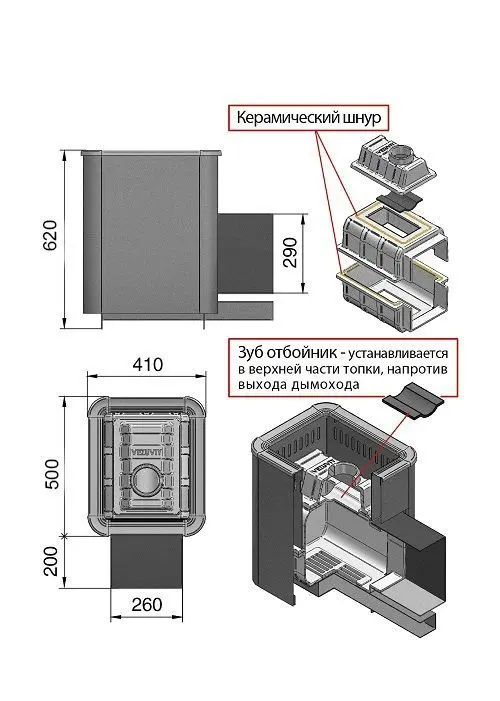 Керамический шнур

620

290

Зуб отбойник - устанавливается в верхней части топки, напротив выхода дымохода

410

500

200

260