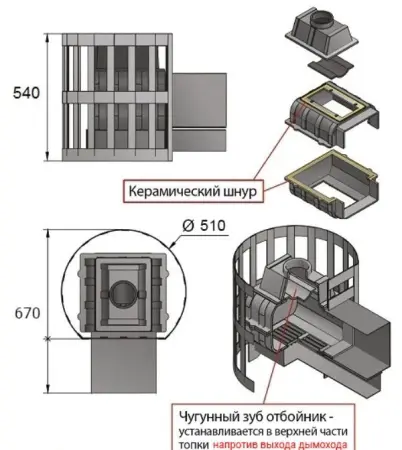 540

Керамический шнур

Ø 510

670

Чугунный зуб отбойник - устанавливается в верхней части топки напротив выхода дымохода